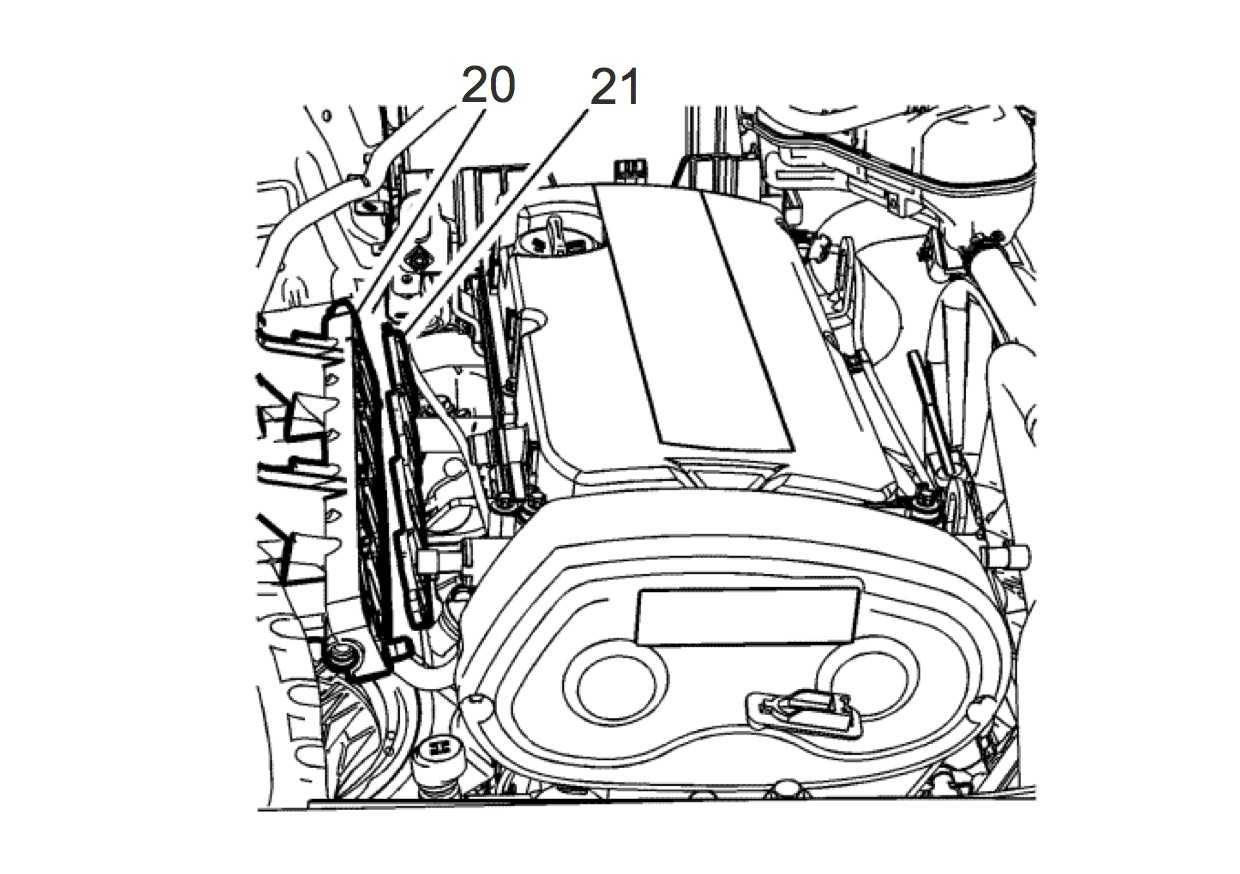 20
21